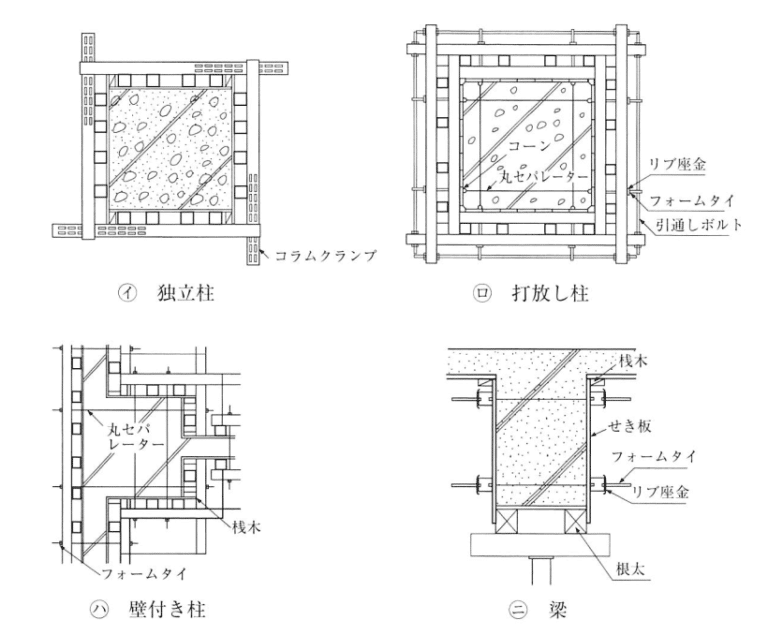 コラムクランプ

㋑ 独立柱

コーン
丸セパレーター
リブ座金
フォームタイ
引通しボルト

㋺ 打放し柱

丸セパレーター
桟木
フォームタイ

㋩ 壁付き柱

桟木
せき板
フォームタイ
リブ座金
根太

㋥ 梁